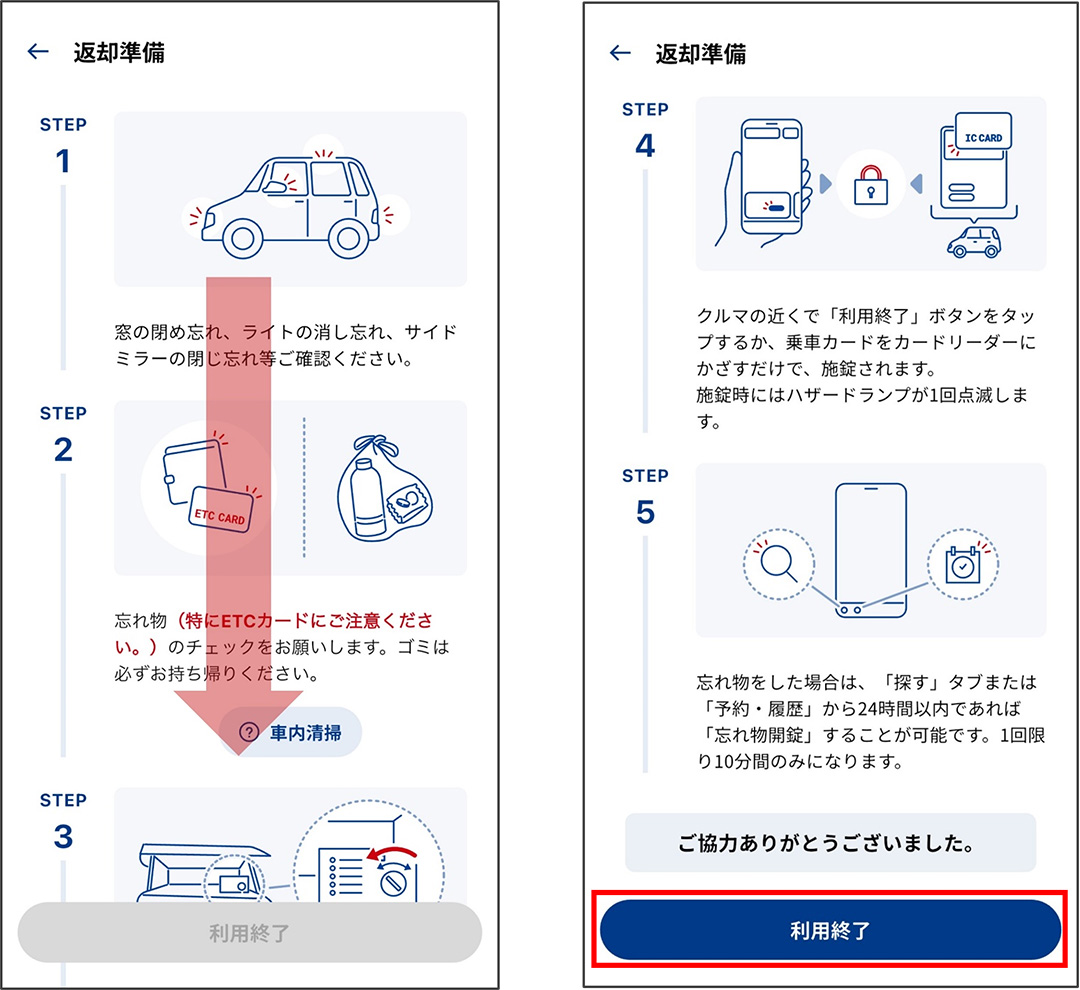 ← 返却準備

STEP
1

窓の閉め忘れ、ライトの消し忘れ、サイドミラーの閉じ忘れ等ご確認ください。

STEP
2

ETC CARD

忘れ物（特にETCカードにご注意ください。）のチェックをお願いします。ゴミは必ずお持ち帰りください。

? 車内清掃

STEP
3

利用終了

← 返却準備

STEP
4

IC CARD

クルマの近くで「利用終了」ボタンをタップするか、乗車カードをカードリーダーにかざすだけで、施錠されます。
施錠時にはハザードランプが1回点滅します。

STEP
5

忘れ物をした場合は、「探す」タブまたは「予約・履歴」から24時間以内であれば「忘れ物開錠」することが可能です。1回限り10分間のみになります。

ご協力ありがとうございました。

利用終了